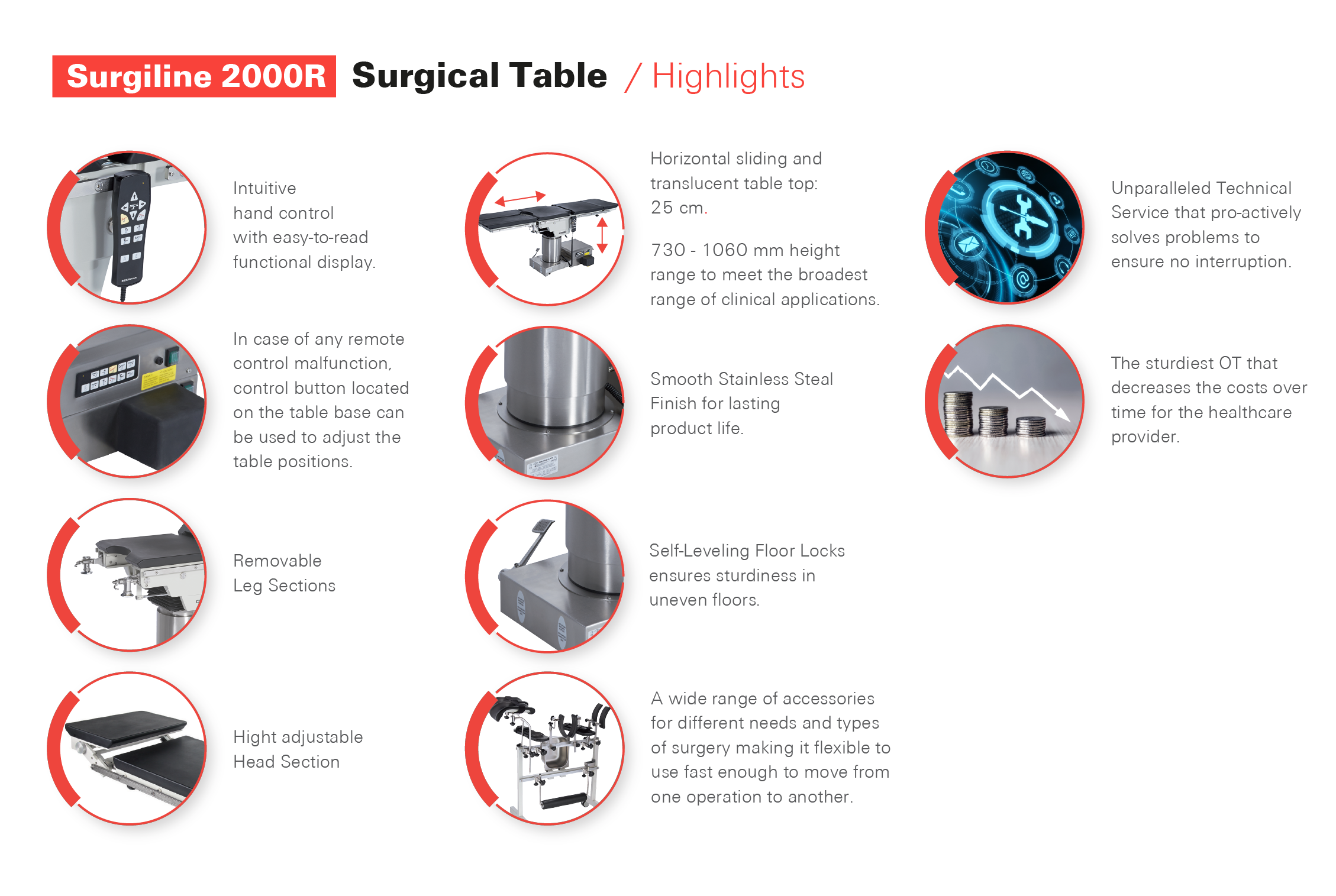 Surgiline 2000R Surgical Table / Highlights

Intuitive hand control with easy-to-read functional display.

In case of any remote control malfunction, control button located on the table base can be used to adjust the table positions.

Removable Leg Sections

Hight adjustable Head Section

Horizontal sliding and translucent table top: 25 cm.

730 - 1060 mm height range to meet the broadest range of clinical applications.

Smooth Stainless Steal Finish for lasting product life.

Self-Leveling Floor Locks ensures sturdiness in uneven floors.

A wide range of accessories for different needs and types of surgery making it flexible to use fast enough to move from one operation to another.

Unparalleled Technical Service that pro-actively solves problems to ensure no interruption.

The sturdiest OT that decreases the costs over time for the healthcare provider.